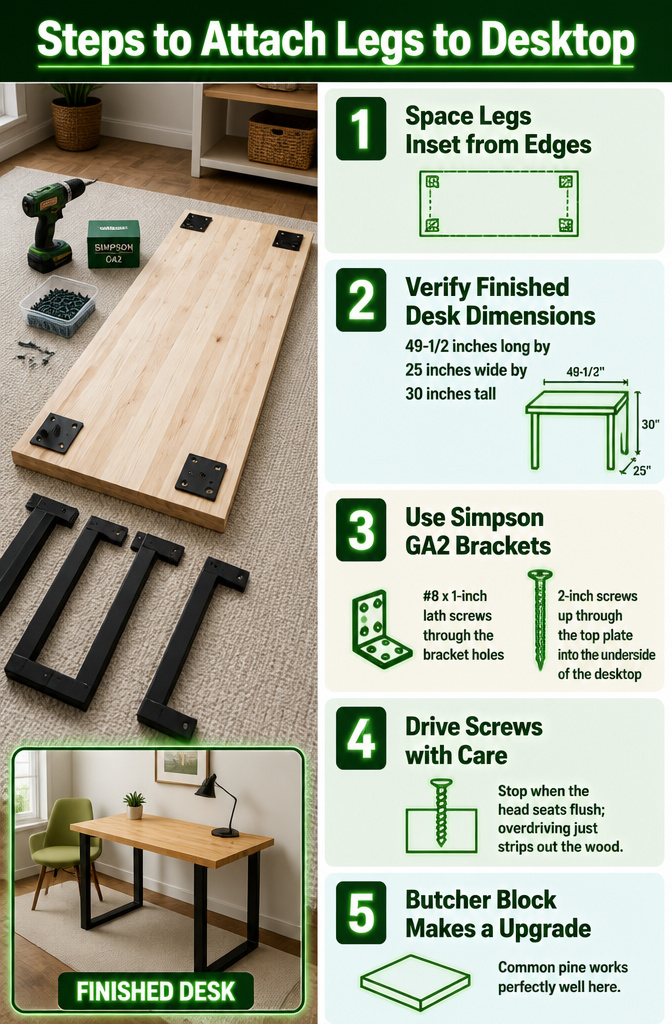 Steps to Attach Legs to Desktop

SIMPSON GA2

FINISHED DESK

1 Space Legs Inset from Edges

2 Verify Finished Desk Dimensions

49-1/2 inches long by 25 inches wide by 30 inches tall

49-1/2"

30"

25"

3 Use Simpson GA2 Brackets

#8 x 1-inch lath screws through the bracket holes

2-inch screws up through the top plate into the underside of the desktop

4 Drive Screws with Care

Stop when the head seats flush; overdriving just strips out the wood.

5 Butcher Block Makes a Upgrade

Common pine works perfectly well here.